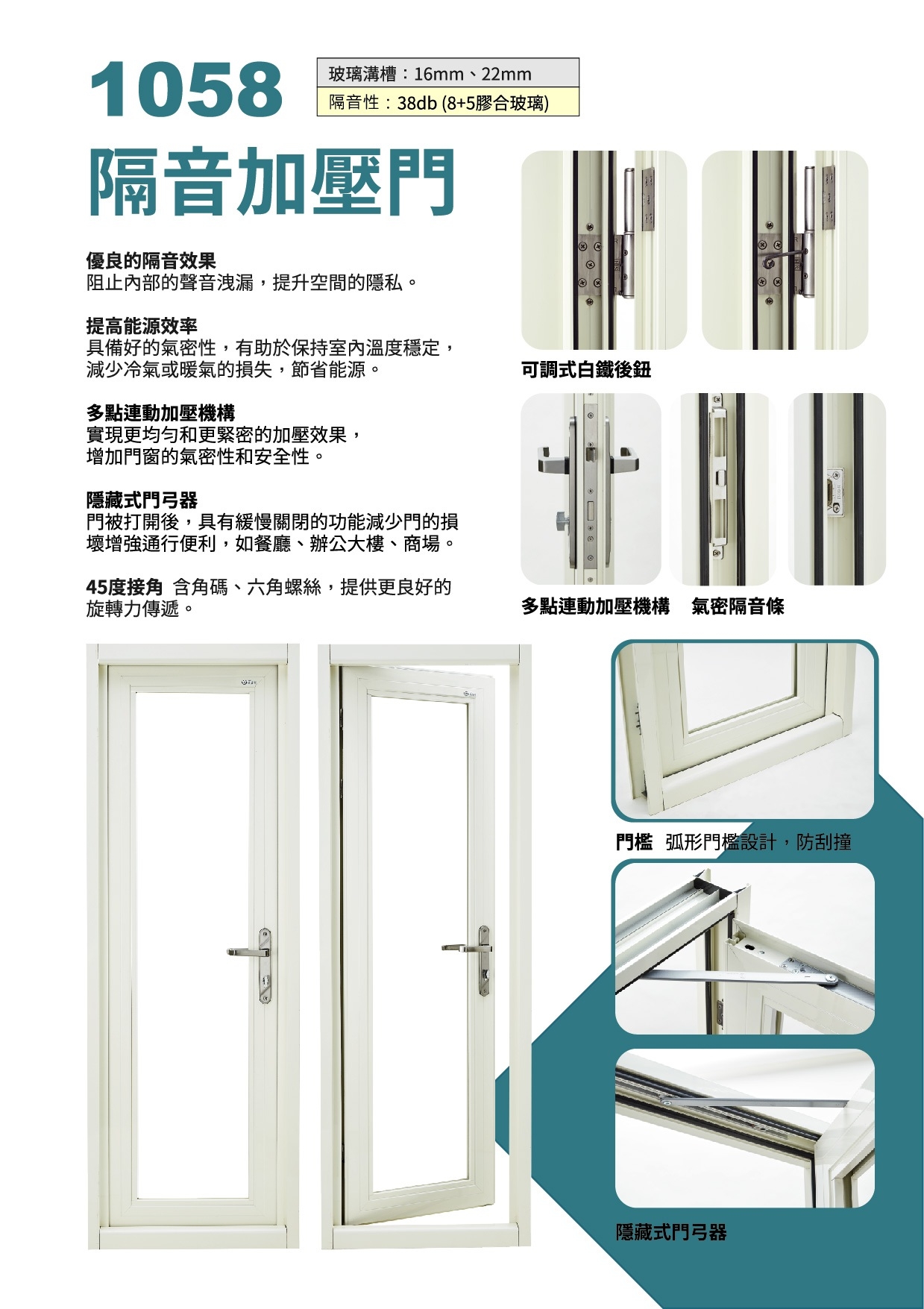 1058

玻璃溝槽：16mm、22mm

隔音性：38db (8+5膠合玻璃)

隔音加壓門

優良的隔音效果
阻止內部的聲音洩漏，提升空間的隱私。

提高能源效率
具備好的氣密性，有助於保持室內溫度穩定，減少冷氣或暖氣的損失，節省能源。

多點連動加壓機構
實現更均勻和更緊密的加壓效果，增加門窗的氣密性和安全性。

隱藏式門弓器
門被打開後，具有緩慢關閉的功能減少門的損壞增強通行便利，如餐廳、辦公大樓、商場。

45度接角 含角碼、六角螺絲，提供更良好的旋轉力傳遞。

可調式白鐵後鈕

多點連動加壓機構 氣密隔音條

門檻 弧形門檻設計，防刮撞

隱藏式門弓器